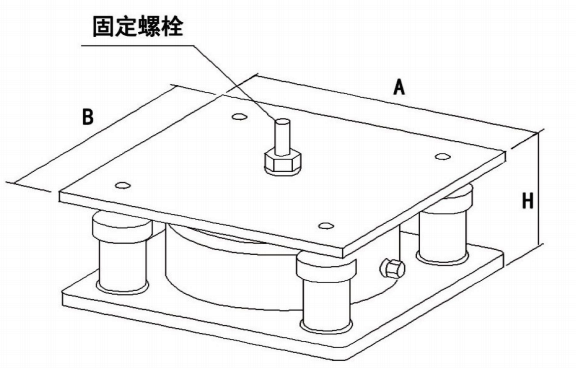 固定螺栓

A

B

H