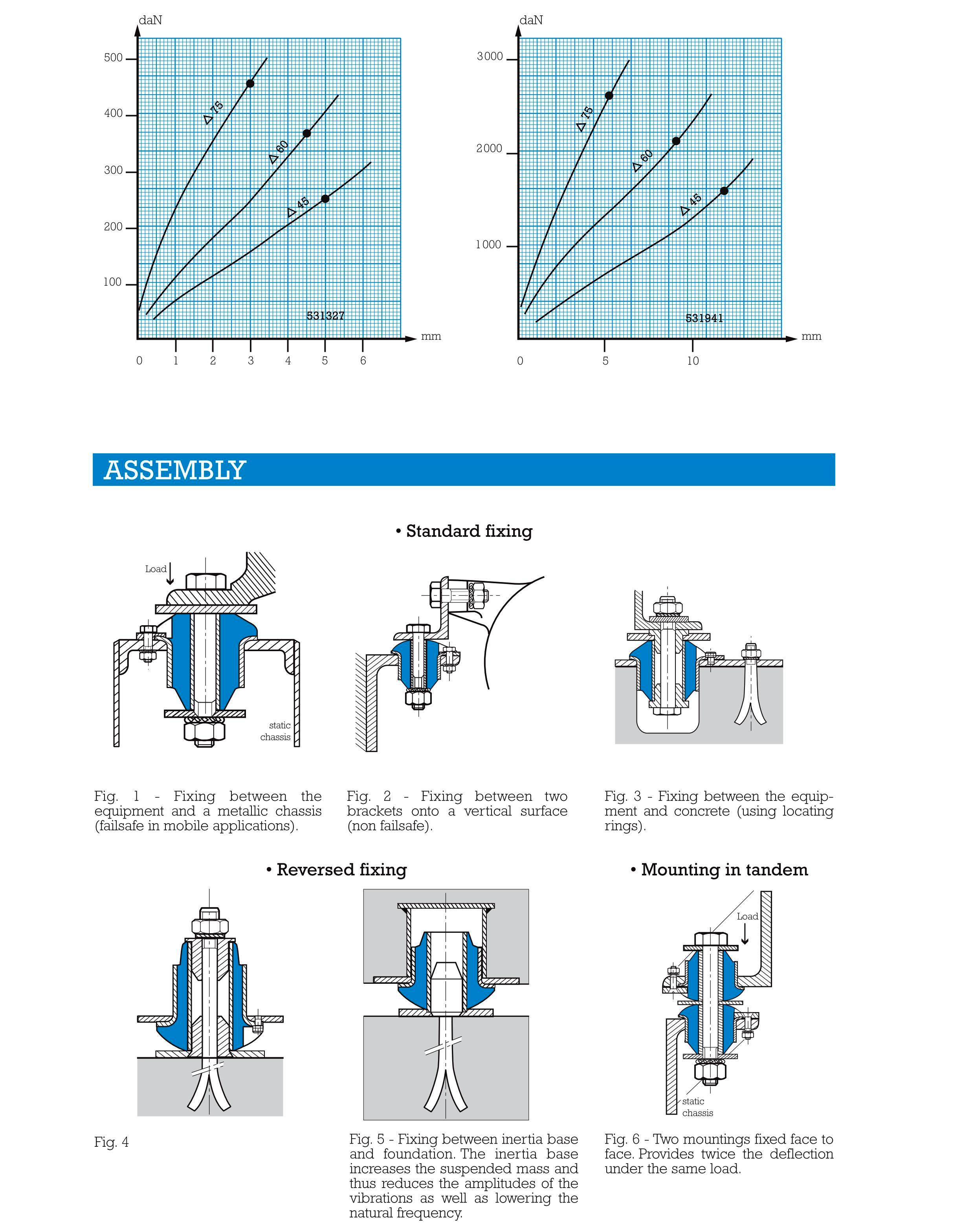 daN

500
400
300
200
100

Δ 75
Δ 60
Δ 45

531327

mm

0 1 2 3 4 5 6

daN

3000
2000
1000

Δ 75
Δ 60
Δ 45

531941

mm

0 5 10

ASSEMBLY

• Standard fixing

Load

static chassis

Fig. 1 - Fixing between the equipment and a metallic chassis (failsafe in mobile applications).

Fig. 2 - Fixing between two brackets onto a vertical surface (non failsafe).

Fig. 3 - Fixing between the equipment and concrete (using locating rings).

• Reversed fixing

• Mounting in tandem

Load

static chassis

Fig. 4

Fig. 5 - Fixing between inertia base and foundation. The inertia base increases the suspended mass and thus reduces the amplitudes of the vibrations as well as lowering the natural frequency.

Fig. 6 - Two mountings fixed face to face. Provides twice the deflection under the same load.